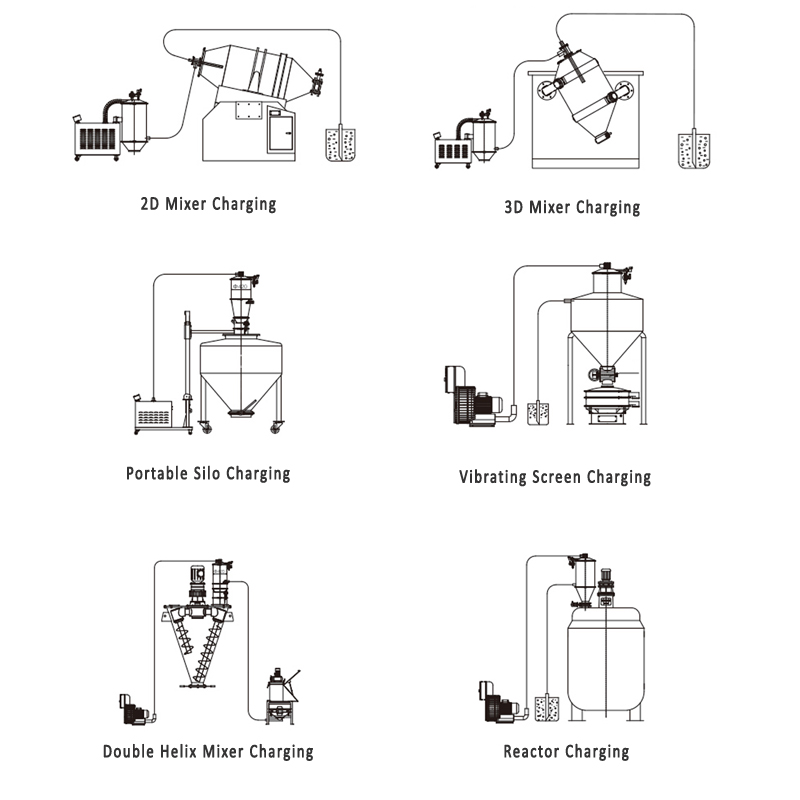 2D Mixer Charging

3D Mixer Charging

Portable Silo Charging

Vibrating Screen Charging

Double Helix Mixer Charging

Reactor Charging